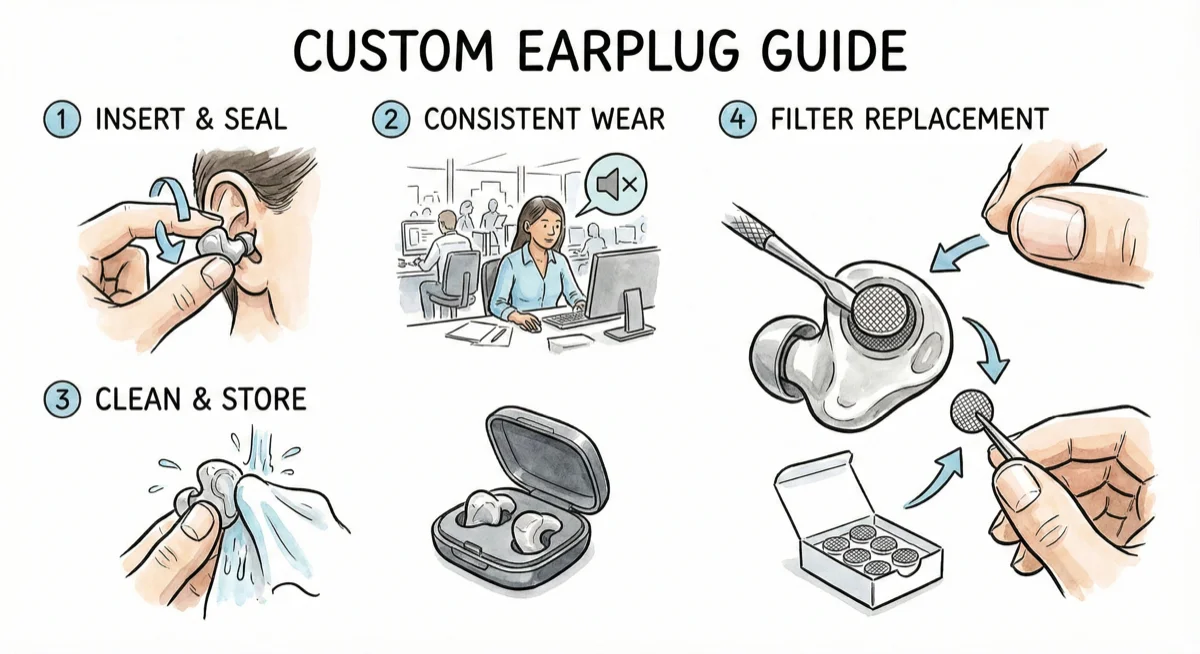 CUSTOM EARPLUG GUIDE

1 INSERT & SEAL

2 CONSISTENT WEAR

4 FILTER REPLACEMENT

3 CLEAN & STORE